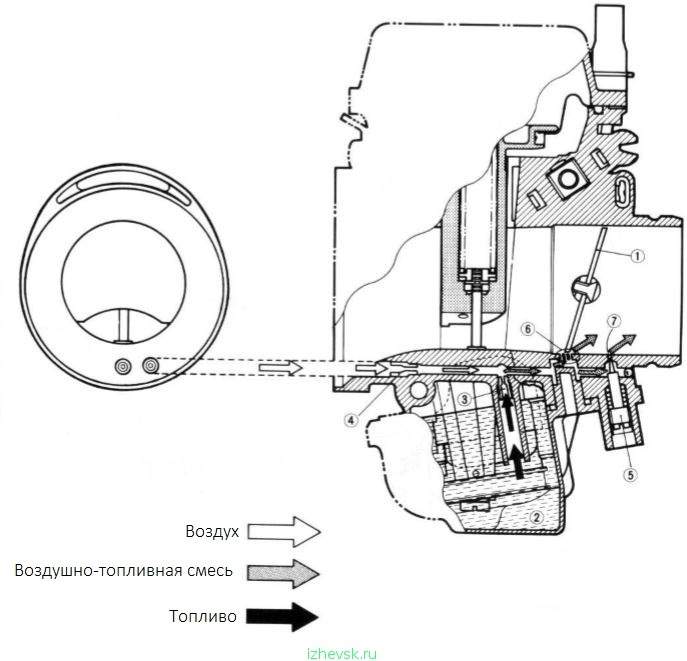 ①
⑥
⑦
③
④
⑤
②

Воздух

Воздушно-топливная смесь

Топливо

izhevsk.ru