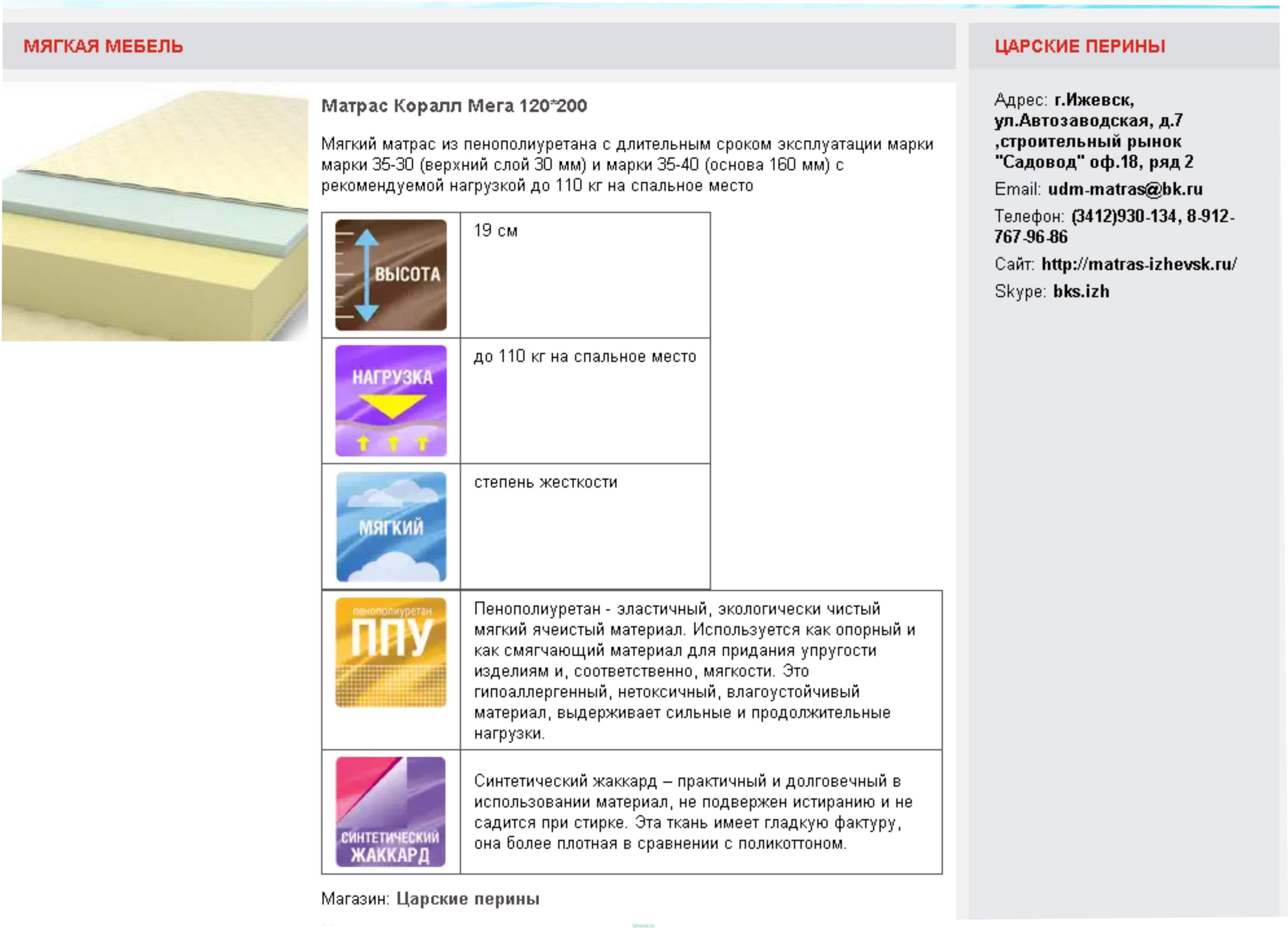 МЯГКАЯ МЕБЕЛЬ

Матрас Коралл Мега 120*200

Мягкий матрас из пенополиуретана с длительным сроком эксплуатации марки марки 35-30 (верхний слой 30 мм) и марки 35-40 (основа 160 мм) с рекомендуемой нагрузкой до 110 кг на спальное место

| ВЫСОТА | 19 см |
|---|---|
| НАГРУЗКА | до 110 кг на спальное место |
| МЯГКИЙ | степень жесткости |
| пенополиуретан ППУ | Пенополиуретан - эластичный, экологически чистый мягкий ячеистый материал. Используется как опорный и как смягчающий материал для придания упругости изделиям и, соответственно, мягкости. Это гипоаллергенный, нетоксичный, влагоустойчивый материал, выдерживает сильные и продолжительные нагрузки. |
| СИНТЕТИЧЕСКИЙ ЖАККАРД | Синтетический жаккард – практичный и долговечный в использовании материал, не подвержен истиранию и не садится при стирке. Эта ткань имеет гладкую фактуру, она более плотная в сравнении с поликоттоном. |

Магазин: Царские перины

ЦАРСКИЕ ПЕРИНЫ

Адрес: г.Ижевск, ул.Автозаводская, д.7 ,строительный рынок "Садовод" оф.18, ряд 2

Email: udm-matras@bk.ru

Телефон: (3412)930-134, 8-912-767-96-86

Сайт: http://matras-izhevsk.ru/

Skype: bks.izh