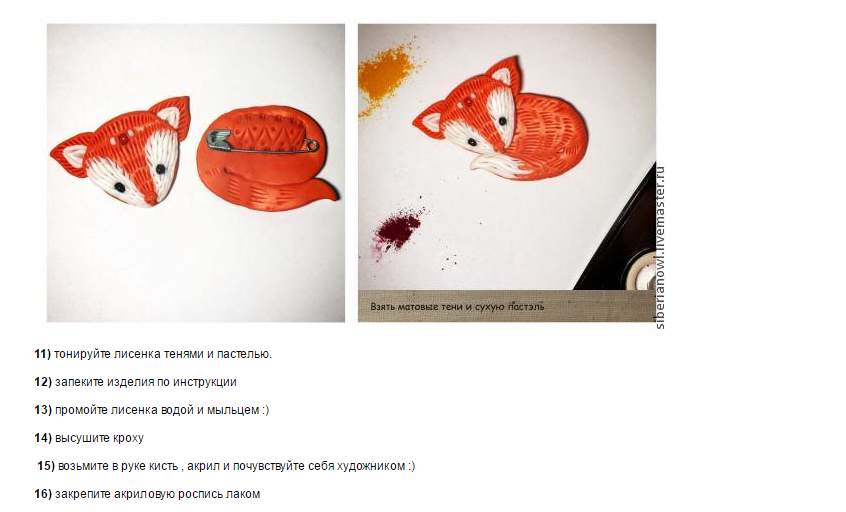 Взять матовые тени и сухую пастэль

siberianowl.livemaster.ru

11) тонируйте лисенка тенями и пастелью.

12) запеките изделия по инструкции

13) промойте лисенка водой и мыльцем :)

14) высушите кроху

15) возьмите в руке кисть , акрил и почувствуйте себя художником :)

16) закрепите акриловую роспись лаком