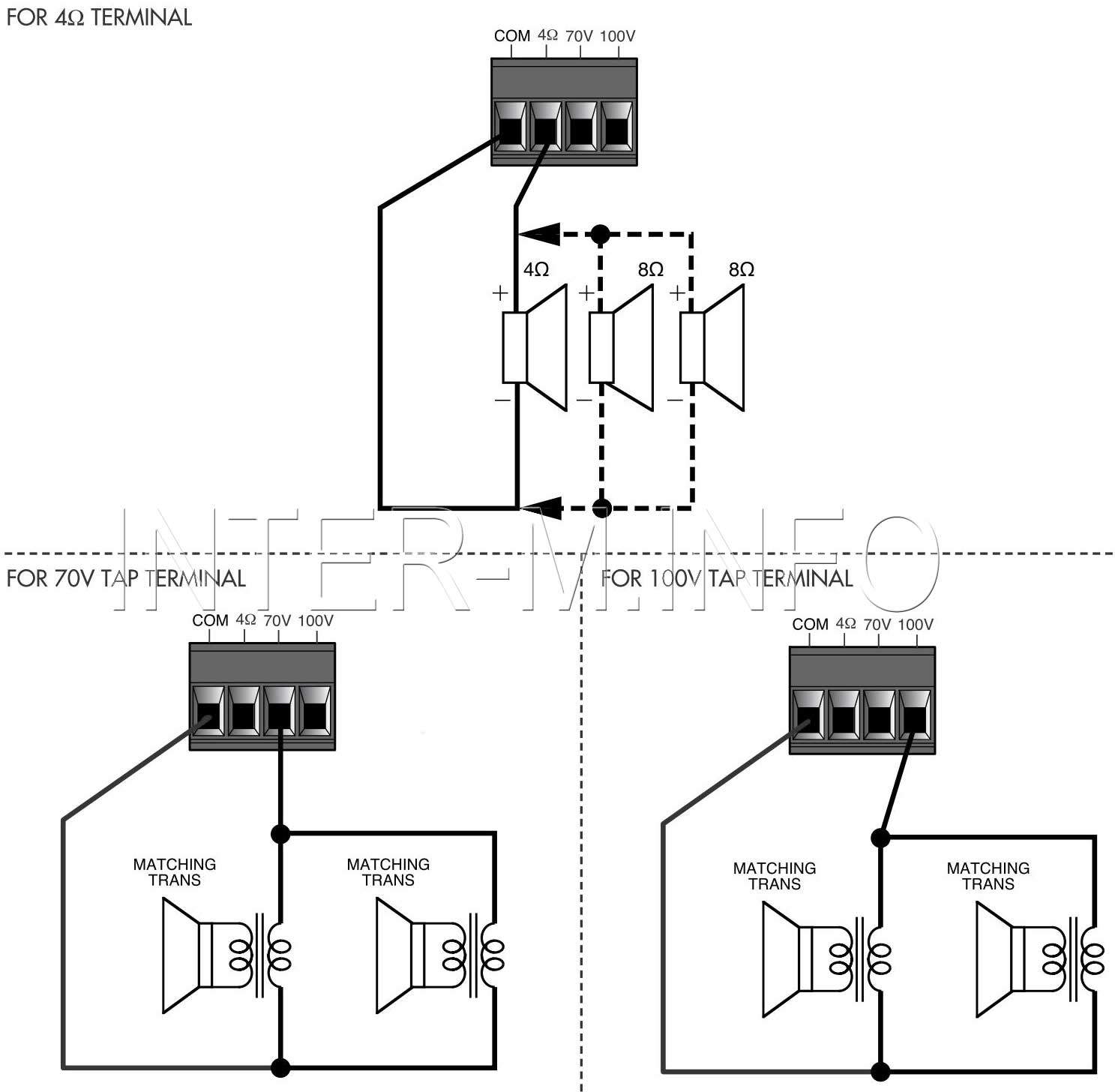 FOR 4Ω TERMINAL

COM 4Ω 70V 100V

4Ω 8Ω 8Ω

+ + +

− − −

INTER-M.INFO

FOR 70V TAP TERMINAL

COM 4Ω 70V 100V

MATCHING TRANS

MATCHING TRANS

FOR 100V TAP TERMINAL

COM 4Ω 70V 100V

MATCHING TRANS

MATCHING TRANS