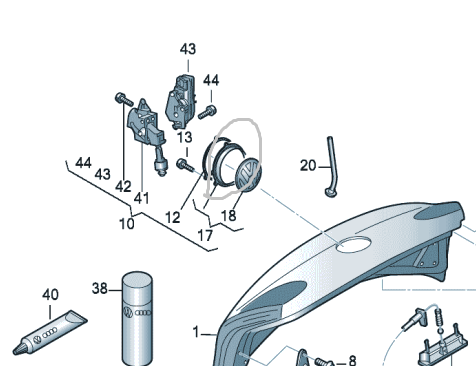 43
44
13
20
44
43
42
41
12
18
10
17
40
38
1
8