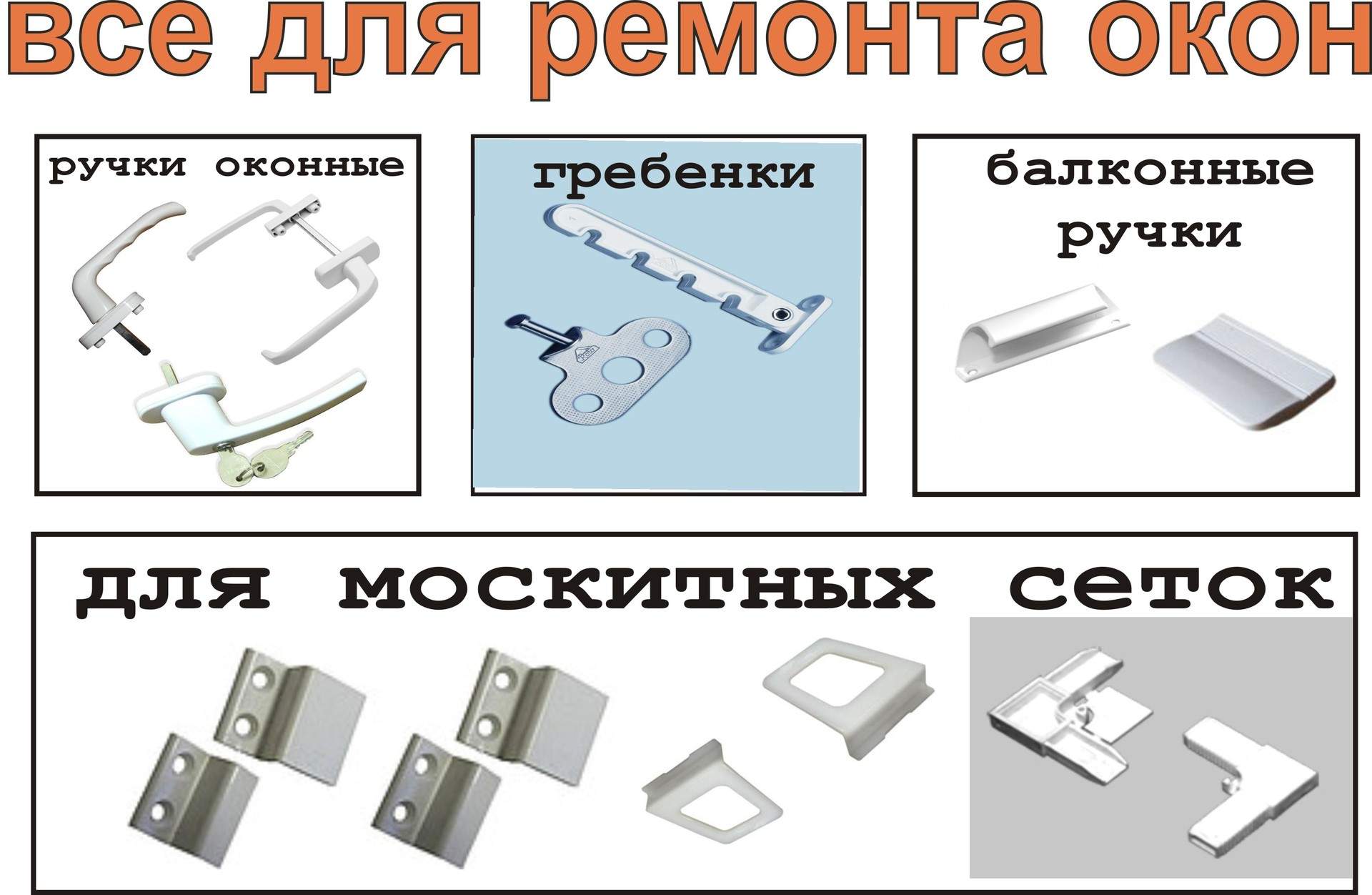 все для ремонта окон

ручки оконные

гребенки

балконные ручки

для москитных сеток