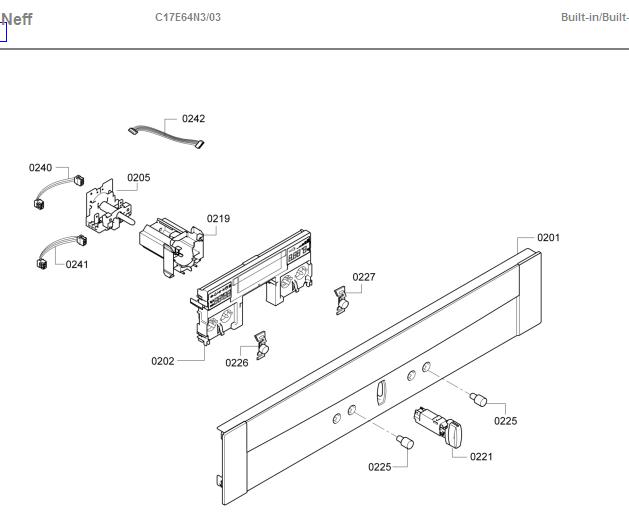 Neff C17E64N3/03 Built-in/Built-

0242
0240
0205
0219
0241
0201
0227
0202
0226
0225
0221
0225