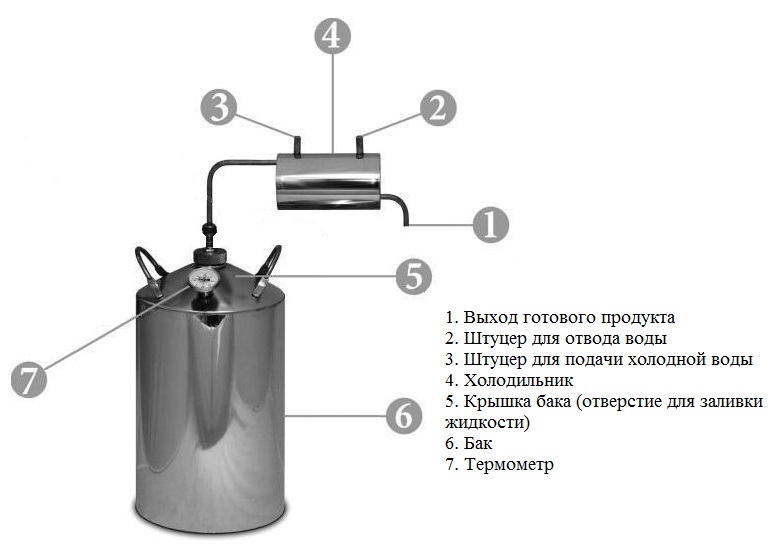 4
3
2
1
5
7
6

1. Выход готового продукта
2. Штуцер для отвода воды
3. Штуцер для подачи холодной воды
4. Холодильник
5. Крышка бака (отверстие для заливки жидкости)
6. Бак
7. Термометр