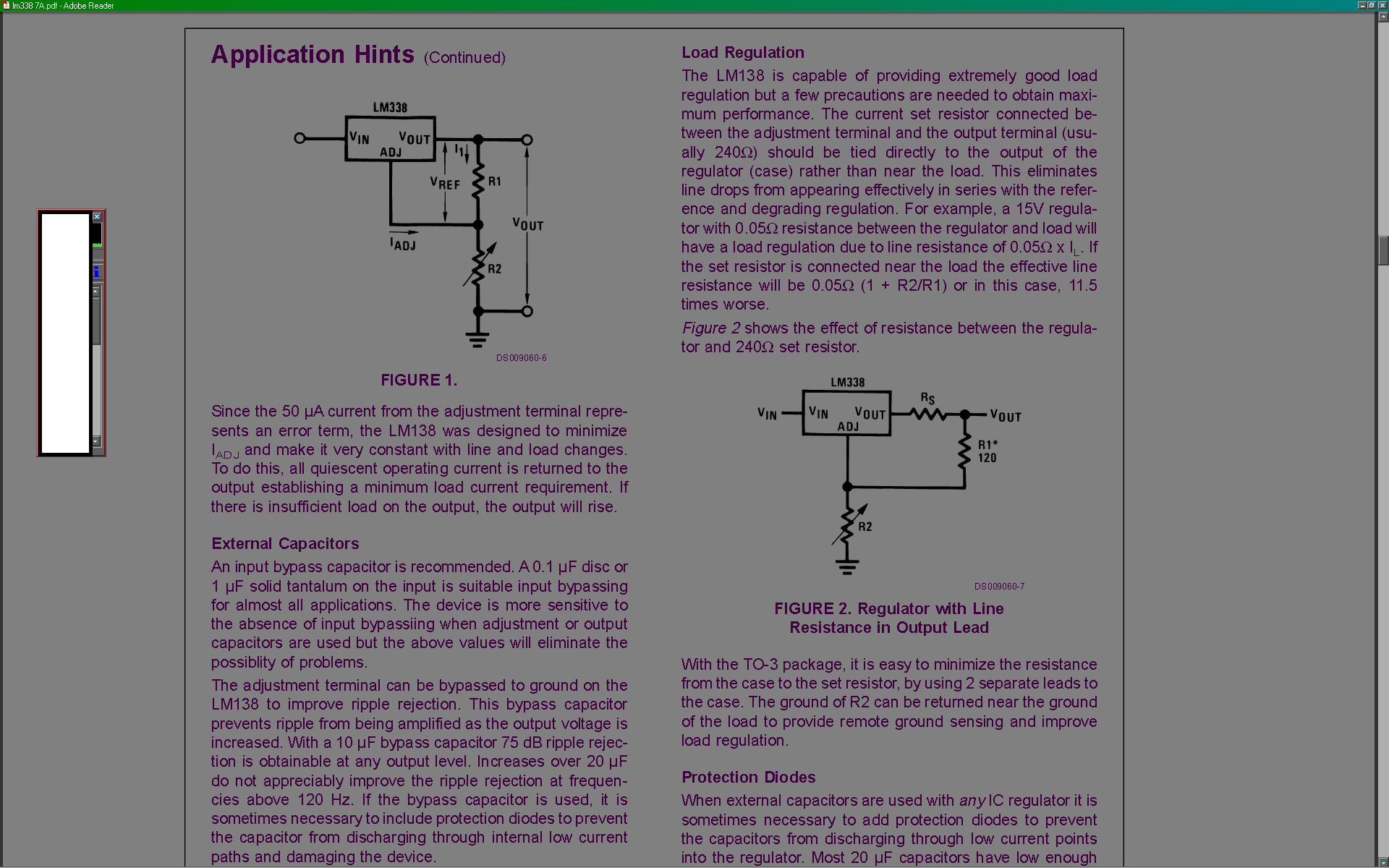 lm338 7A.pdf - Adobe Reader

Application Hints (Continued)

LM338
$V_{IN}$ $V_{OUT}$
ADJ
$I_1$
$V_{REF}$
R1
$V_{OUT}$
$I_{ADJ}$
R2
DS009060-6

FIGURE 1.

Since the 50 µA current from the adjustment terminal represents an error term, the LM138 was designed to minimize $I_{ADJ}$ and make it very constant with line and load changes. To do this, all quiescent operating current is returned to the output establishing a minimum load current requirement. If there is insufficient load on the output, the output will rise.

External Capacitors

An input bypass capacitor is recommended. A 0.1 µF disc or 1 µF solid tantalum on the input is suitable input bypassing for almost all applications. The device is more sensitive to the absence of input bypassiing when adjustment or output capacitors are used but the above values will eliminate the possiblity of problems.

The adjustment terminal can be bypassed to ground on the LM138 to improve ripple rejection. This bypass capacitor prevents ripple from being amplified as the output voltage is increased. With a 10 µF bypass capacitor 75 dB ripple rejection is obtainable at any output level. Increases over 20 µF do not appreciably improve the ripple rejection at frequencies above 120 Hz. If the bypass capacitor is used, it is sometimes necessary to include protection diodes to prevent the capacitor from discharging through internal low current paths and damaging the device.

Load Regulation

The LM138 is capable of providing extremely good load regulation but a few precautions are needed to obtain maximum performance. The current set resistor connected between the adjustment terminal and the output terminal (usually 240Ω) should be tied directly to the output of the regulator (case) rather than near the load. This eliminates line drops from appearing effectively in series with the reference and degrading regulation. For example, a 15V regulator with 0.05Ω resistance between the regulator and load will have a load regulation due to line resistance of 0.05Ω x $I_L$. If the set resistor is connected near the load the effective line resistance will be 0.05Ω (1 + R2/R1) or in this case, 11.5 times worse.

Figure 2 shows the effect of resistance between the regulator and 240Ω set resistor.

LM338
$V_{IN}$ $V_{IN}$ $V_{OUT}$
ADJ
$R_S$
$V_{OUT}$
R1*
120
R2
DS009060-7

FIGURE 2. Regulator with Line Resistance in Output Lead

With the TO-3 package, it is easy to minimize the resistance from the case to the set resistor, by using 2 separate leads to the case. The ground of R2 can be returned near the ground of the load to provide remote ground sensing and improve load regulation.

Protection Diodes

When external capacitors are used with any IC regulator it is sometimes necessary to add protection diodes to prevent the capacitors from discharging through low current points into the regulator. Most 20 µF capacitors have low enough