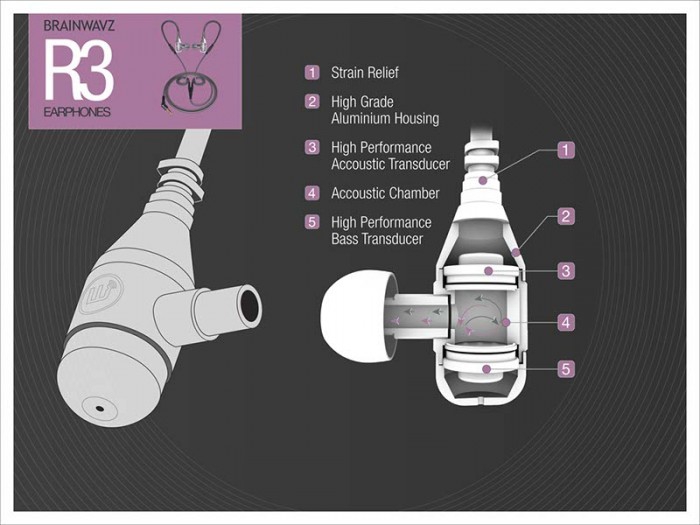 BRAINWAVZ
R3
EARPHONES

1 Strain Relief
2 High Grade Aluminium Housing
3 High Performance Accoustic Transducer
4 Accoustic Chamber
5 High Performance Bass Transducer

1
2
3
4
5