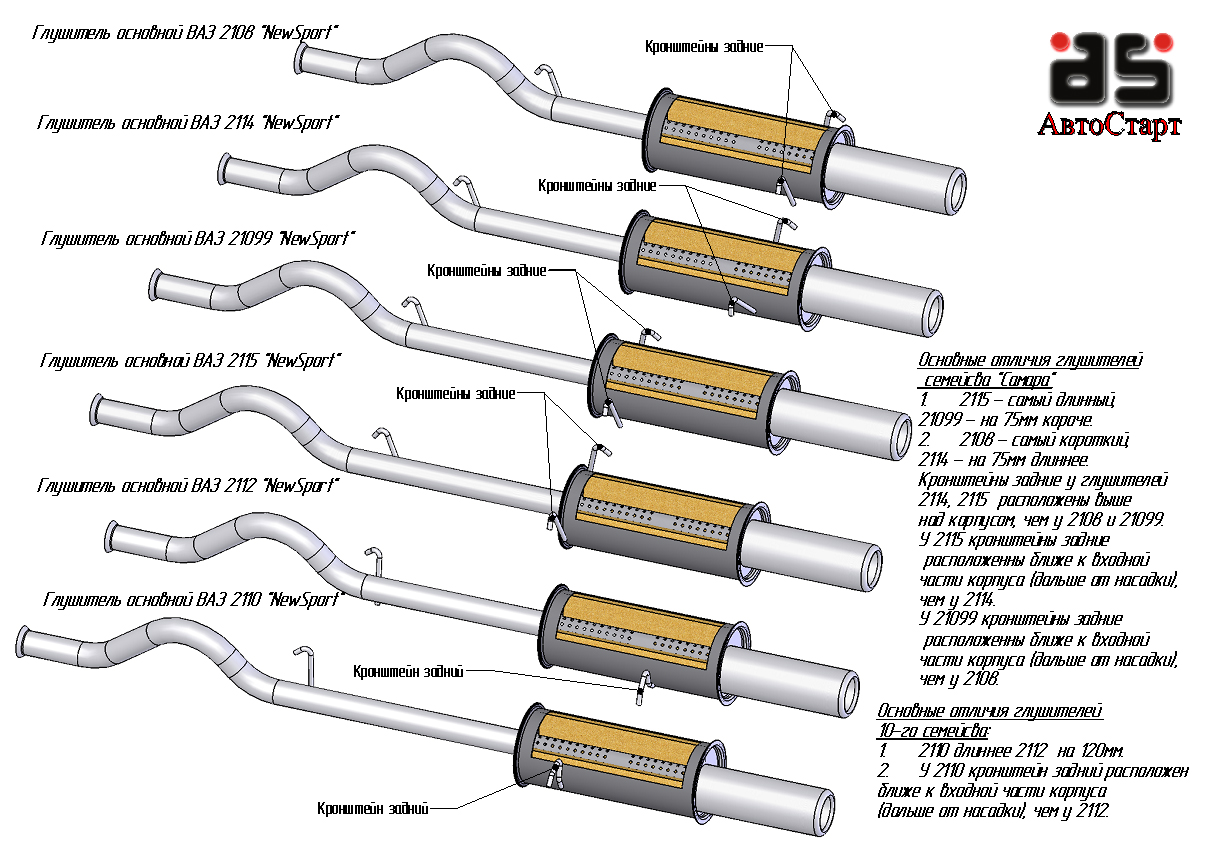 Глушитель основной ВАЗ 2108 "NewSport"

Кронштейны задние

as
АвтоСтарт

Глушитель основной ВАЗ 2114 "NewSport"

Кронштейны задние

Глушитель основной ВАЗ 21099 "NewSport"

Кронштейны задние

Глушитель основной ВАЗ 2115 "NewSport"

Кронштейны задние

Глушитель основной ВАЗ 2112 "NewSport"

Глушитель основной ВАЗ 2110 "NewSport"

Кронштейн задний

Кронштейн задний

Основные отличия глушителей семейства "Самара"
1. 2115 – самый длинный; 21099 – на 75мм короче.
2. 2108 – самый короткий; 2114 – на 75мм длиннее.
Кронштейны задние у глушителей 2114, 2115 расположены выше над корпусом, чем у 2108 и 21099.
У 2115 кронштейны задние расположенны ближе к входной части корпуса (дальше от насадки), чем у 2114.
У 21099 кронштейны задние расположенны ближе к входной части корпуса (дальше от насадки), чем у 2108.

Основные отличия глушителей 10-го семейства:
1. 2110 длиннее 2112 на 120мм.
2. У 2110 кронштейн задний расположен ближе к входной части корпуса (дальше от насадки), чем у 2112.