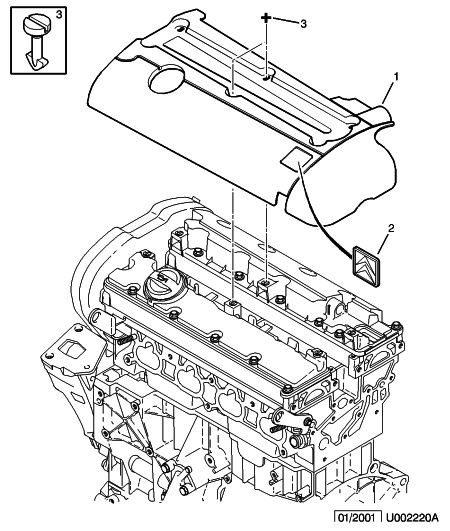 3

3

1

2

01/2001 U002220A